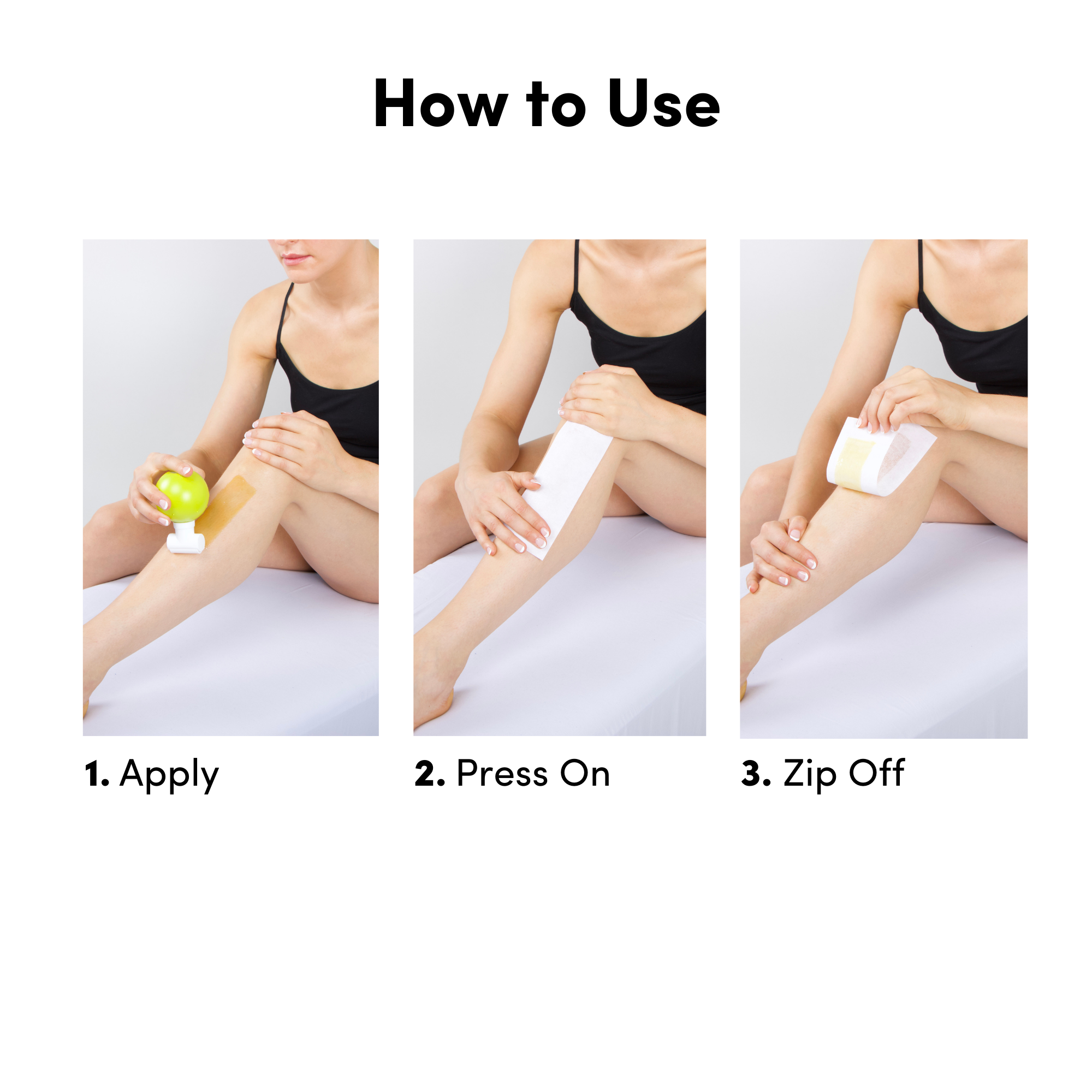 How to Use

1. Apply

2. Press On

3. Zip Off