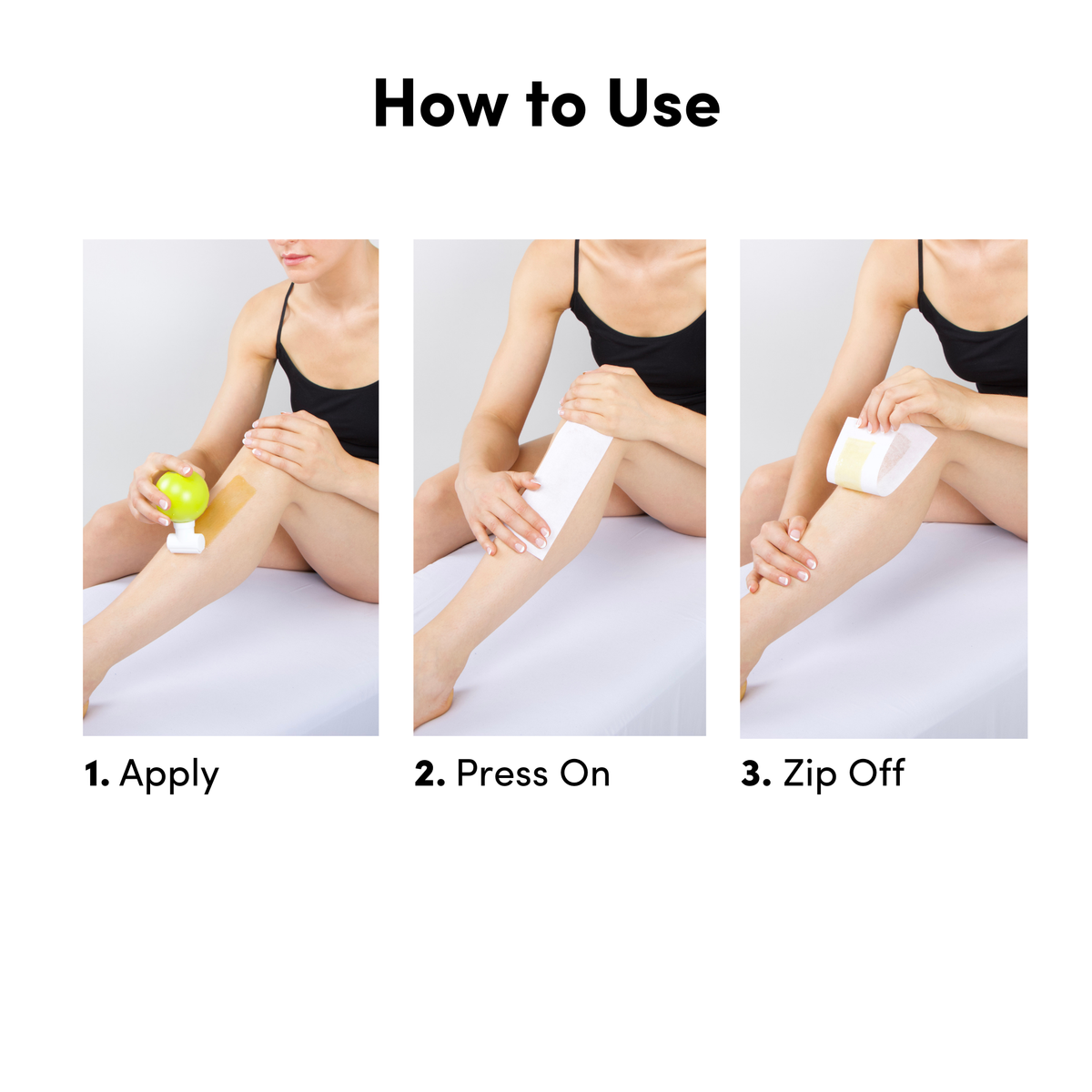 How to Use

1. Apply

2. Press On

3. Zip Off