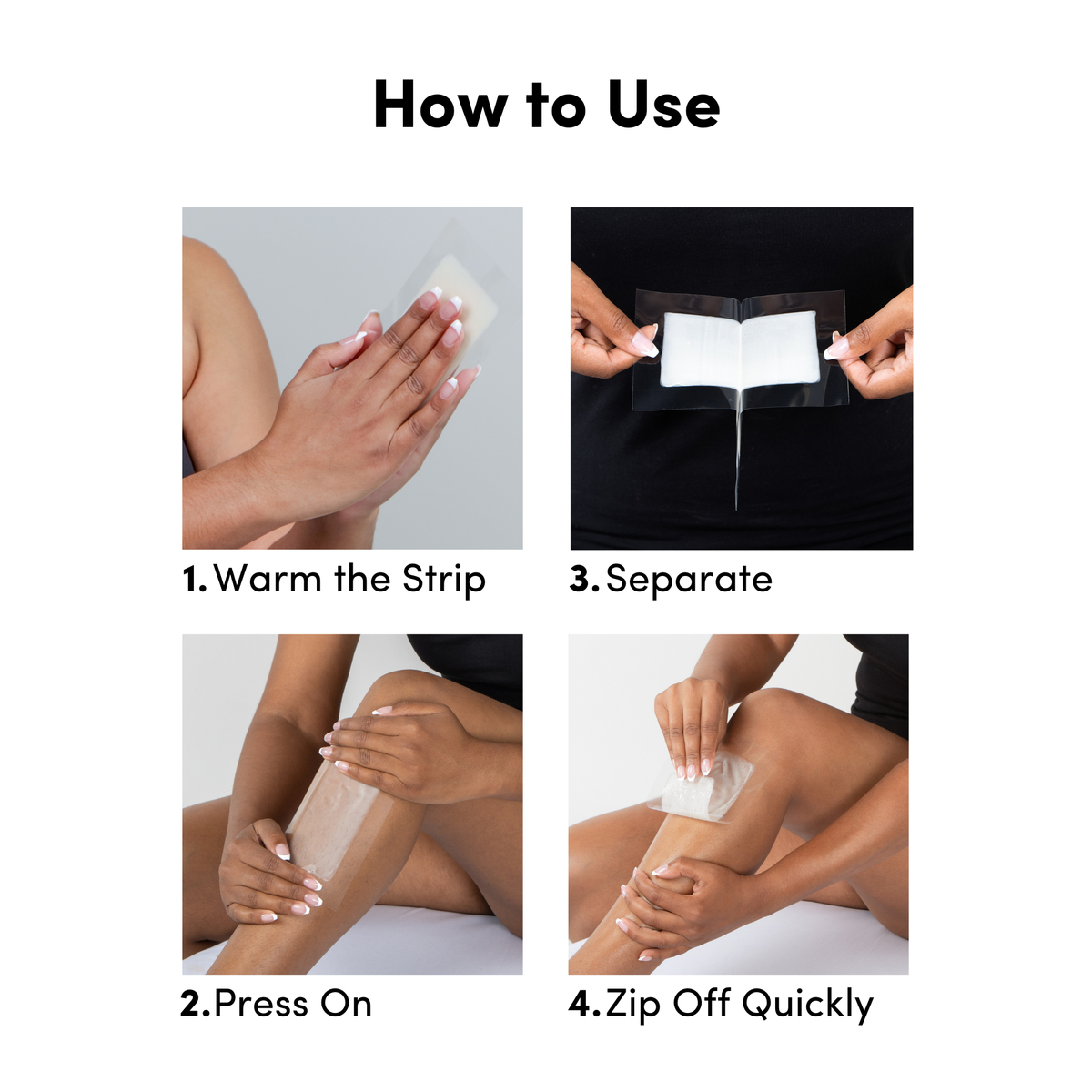 How to Use

1. Warm the Strip

3. Separate

2. Press On

4. Zip Off Quickly