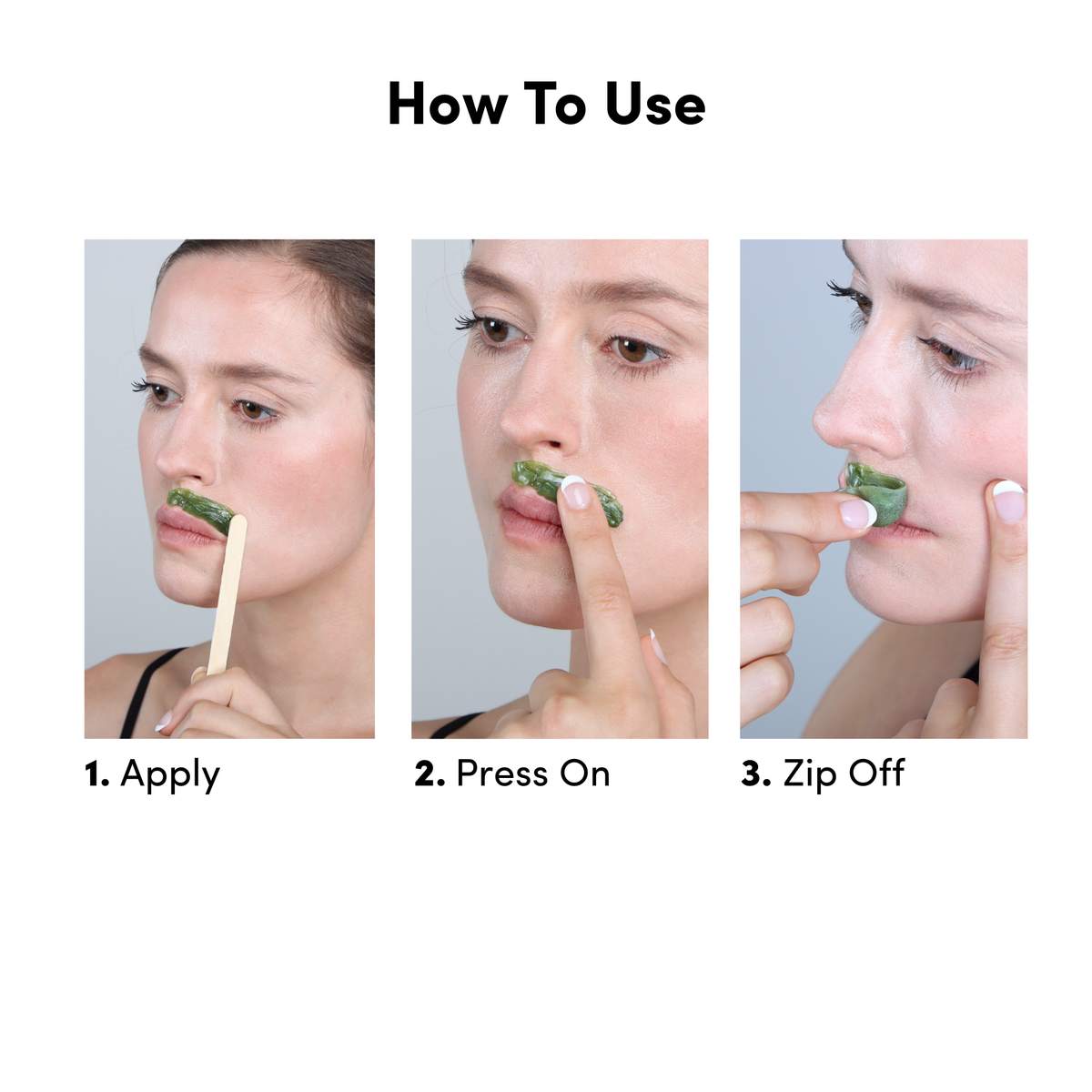 How To Use

1. Apply

2. Press On

3. Zip Off