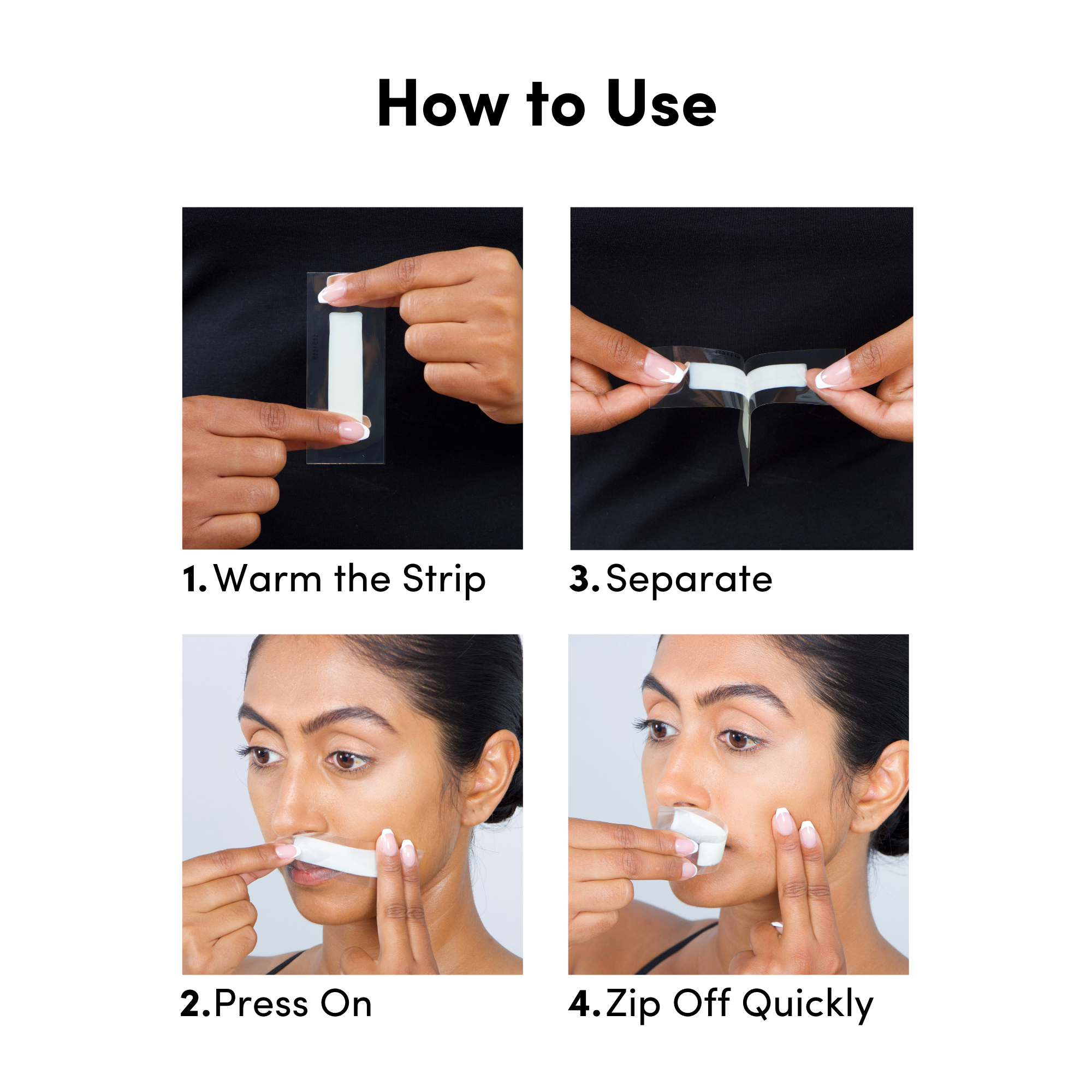 How to Use

1. Warm the Strip

3. Separate

2. Press On

4. Zip Off Quickly