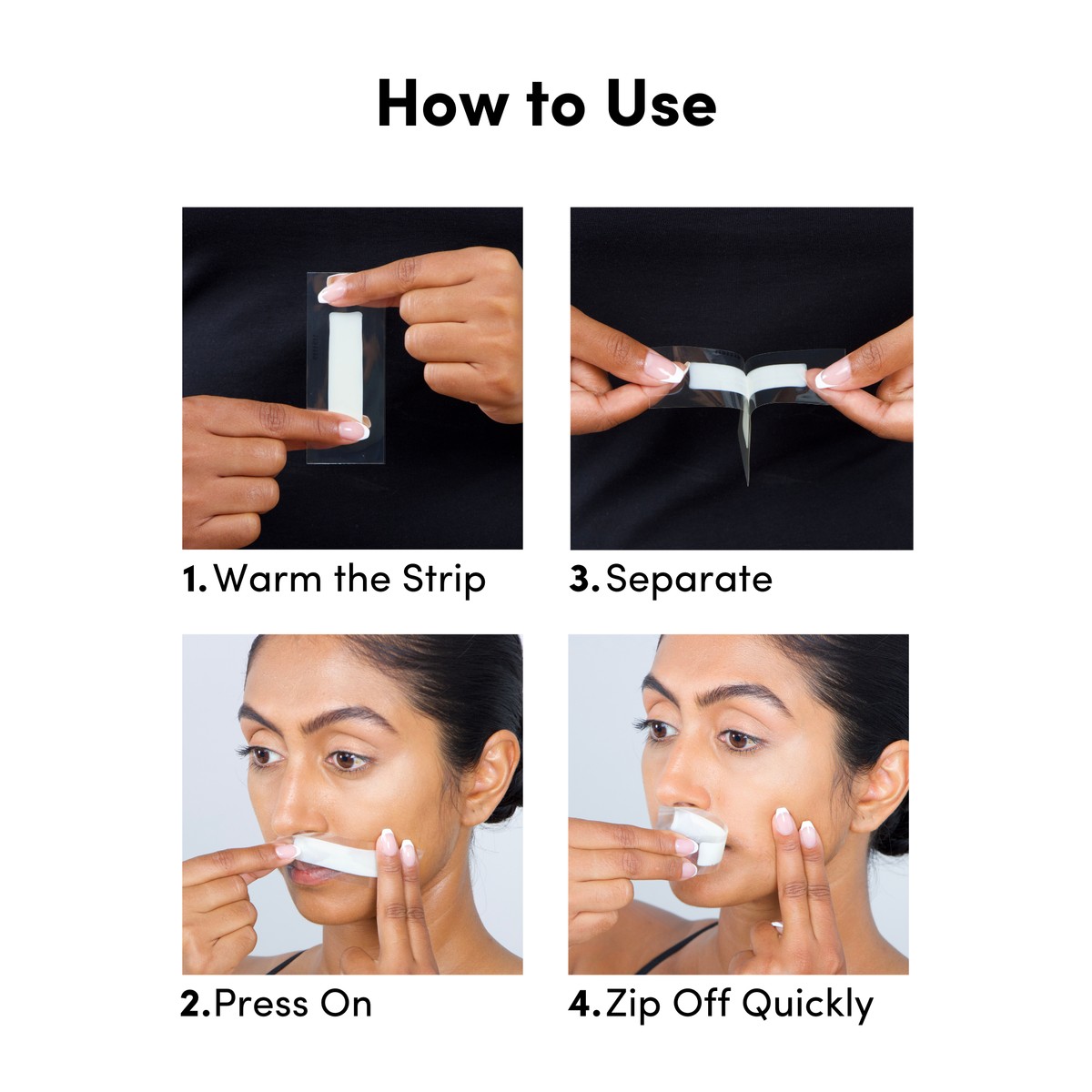 How to Use

1. Warm the Strip

3. Separate

2. Press On

4. Zip Off Quickly